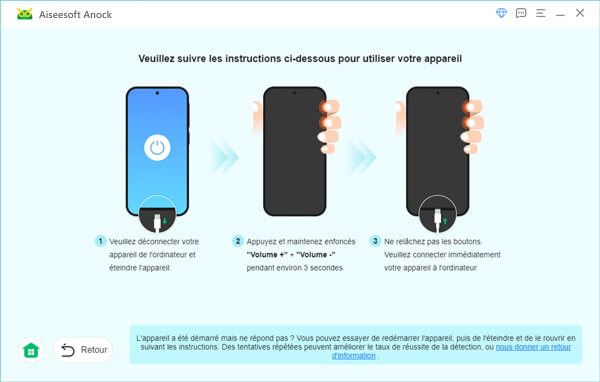 Aiseesoft Anock

Veuillez suivre les instructions ci-dessous pour utiliser votre appareil

1 Veuillez déconnecter votre appareil de l'ordinateur et éteindre l'appareil.

2 Appuyez et maintenez enfoncés "Volume +" + "Volume -" pendant environ 3 secondes.

3 Ne relâchez pas les boutons. Veuillez connecter immédiatement votre appareil à l'ordinateur.

Retour

L'appareil a été démarré mais ne répond pas ? Vous pouvez essayer de redémarrer l'appareil, puis de l'éteindre et de le rouvrir en suivant les instructions. Des tentatives répétées peuvent améliorer le taux de réussite de la détection, ou nous donner un retour d'information .